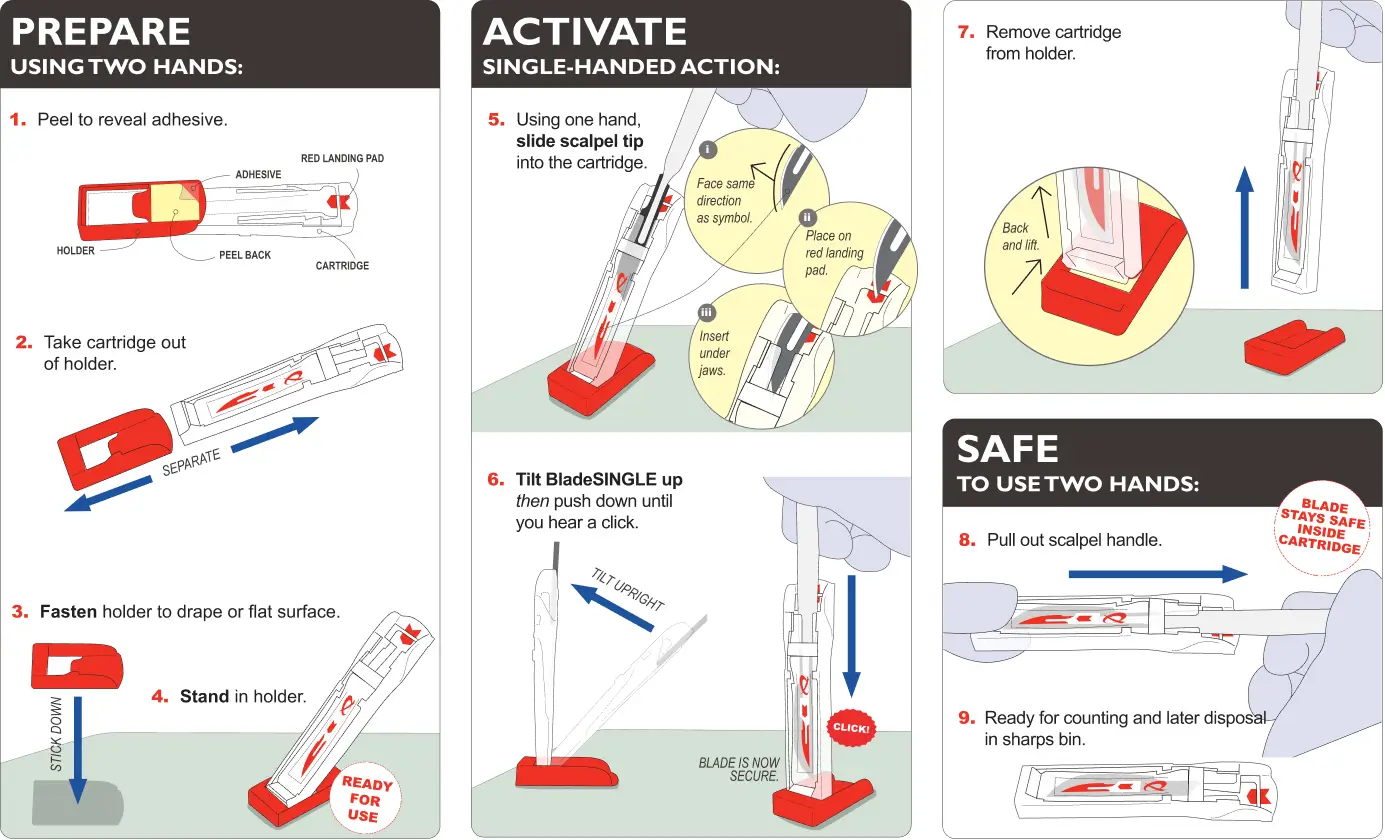 PREPARE
USING TWO HANDS:

1. Peel to reveal adhesive.

ADHESIVE
RED LANDING PAD
HOLDER
PEEL BACK
CARTRIDGE

2. Take cartridge out of holder.

SEPARATE

3. Fasten holder to drape or flat surface.

STICK DOWN

4. Stand in holder.

READY FOR USE

ACTIVATE
SINGLE-HANDED ACTION:

5. Using one hand, slide scalpel tip into the cartridge.

i
Face same direction as symbol.

ii
Place on red landing pad.

iii
Insert under jaws.

6. Tilt BladeSINGLE up then push down until you hear a click.

TILT UPRIGHT

CLICK!

BLADE IS NOW SECURE.

7. Remove cartridge from holder.

Back and lift.

SAFE
TO USE TWO HANDS:

BLADE STAYS SAFE INSIDE CARTRIDGE

8. Pull out scalpel handle.

9. Ready for counting and later disposal in sharps bin.